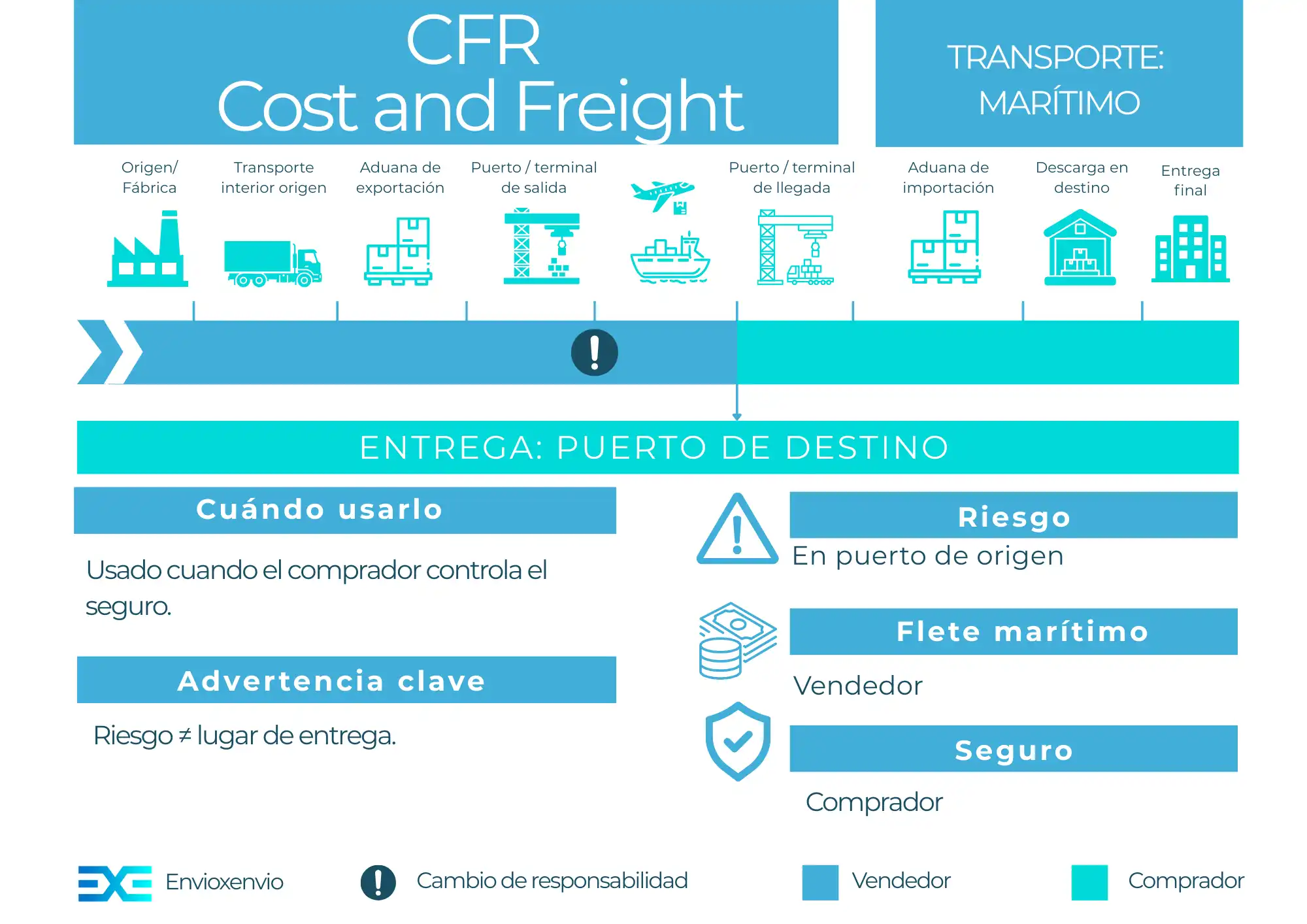 CFR
Cost and Freight

TRANSPORTE: MARÍTIMO

Origen/ Fábrica

Transporte interior origen

Aduana de exportación

Puerto / terminal de salida

Puerto / terminal de llegada

Aduana de importación

Descarga en destino

Entrega final

ENTREGA: PUERTO DE DESTINO

Cuándo usarlo

Usado cuando el comprador controla el seguro.

Advertencia clave

Riesgo ≠ lugar de entrega.

Riesgo

En puerto de origen

Flete marítimo

Vendedor

Seguro

Comprador

Envioxenvio

Cambio de responsabilidad

Vendedor

Comprador