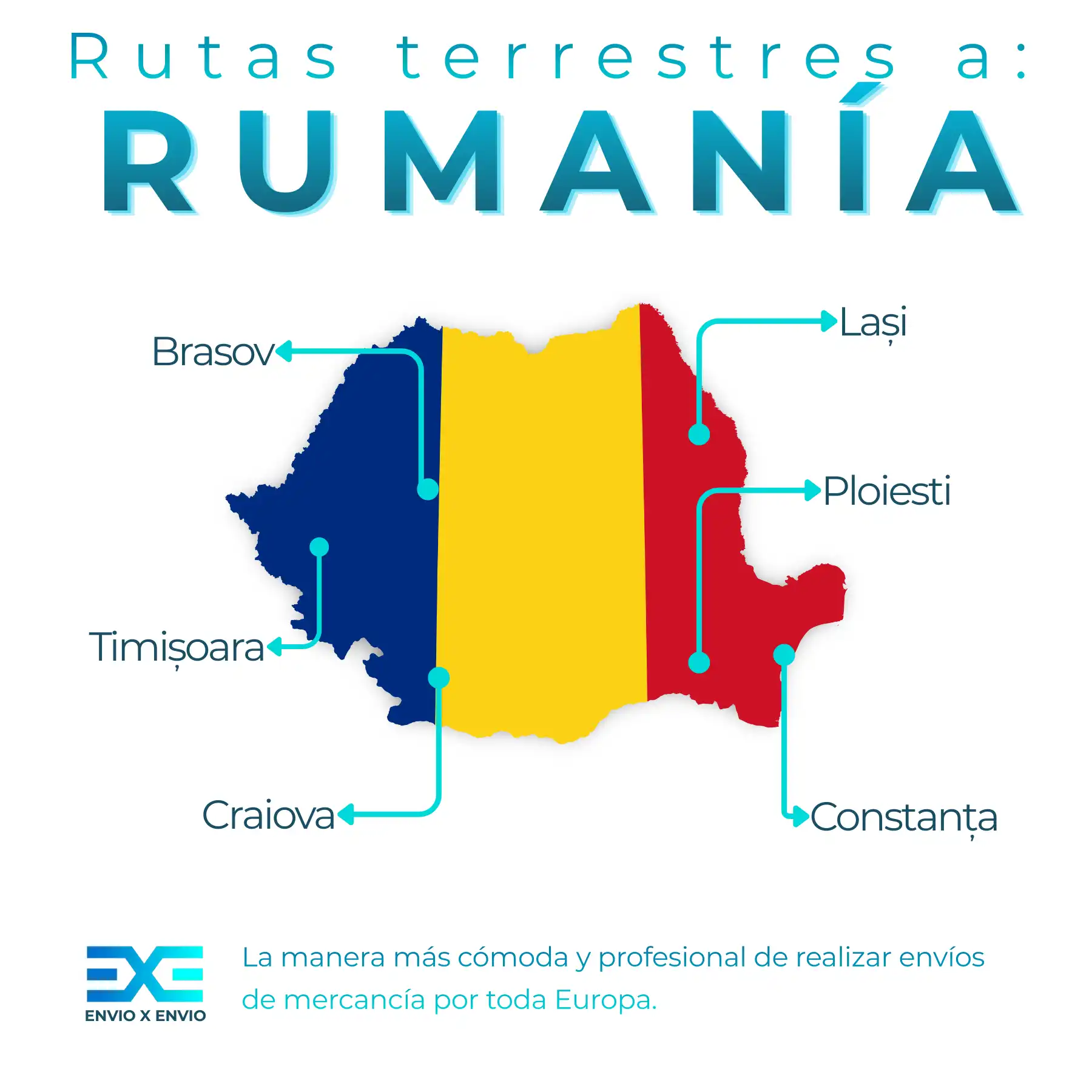 Rutas terrestres a:
RUMANÍA

Brasov
Lași
Ploiesti
Timișoara
Craiova
Constanța

EXE
ENVIO X ENVIO

La manera más cómoda y profesional de realizar envíos de mercancía por toda Europa.